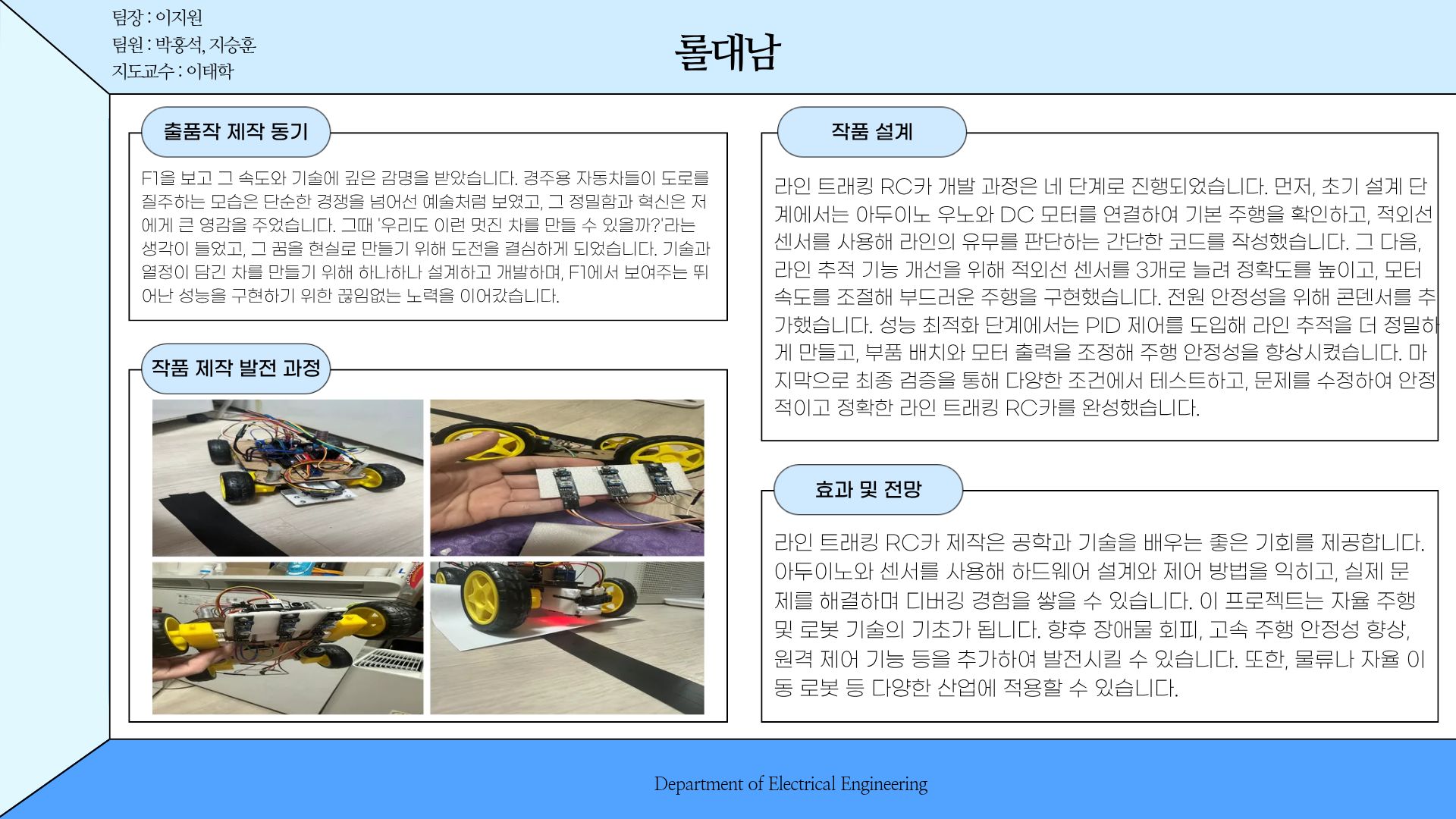 팀장 : 이지원
팀원 : 박홍석, 지승훈
지도교수 : 이태학

롤대남

출품작 제작 동기

F1을 보고 그 속도와 기술에 깊은 감명을 받았습니다. 경주용 자동차들이 도로를 질주하는 모습은 단순한 경쟁을 넘어선 예술처럼 보였고, 그 정밀함과 혁신은 저에게 큰 영감을 주었습니다. 그때 '우리도 이런 멋진 차를 만들 수 있을까?'라는 생각이 들었고, 그 꿈을 현실로 만들기 위해 도전을 결심하게 되었습니다. 기술과 열정이 담긴 차를 만들기 위해 하나하나 설계하고 개발하며, F1에서 보여주는 뛰어난 성능을 구현하기 위한 끊임없는 노력을 이어갔습니다.

작품 제작 발전 과정

작품 설계

라인 트래킹 RC카 개발 과정은 네 단계로 진행되었습니다. 먼저, 초기 설계 단계에서는 아두이노 우노와 DC 모터를 연결하여 기본 주행을 확인하고, 적외선 센서를 사용해 라인의 유무를 판단하는 간단한 코드를 작성했습니다. 그 다음, 라인 추적 기능 개선을 위해 적외선 센서를 3개로 늘려 정확도를 높이고, 모터 속도를 조절해 부드러운 주행을 구현했습니다. 전원 안정성을 위해 콘덴서를 추가했습니다. 성능 최적화 단계에서는 PID 제어를 도입해 라인 추적을 더 정밀하게 만들고, 부품 배치와 모터 출력을 조정해 주행 안정성을 향상시켰습니다. 마지막으로 최종 검증을 통해 다양한 조건에서 테스트하고, 문제를 수정하여 안정적이고 정확한 라인 트래킹 RC카를 완성했습니다.

효과 및 전망

라인 트래킹 RC카 제작은 공학과 기술을 배우는 좋은 기회를 제공합니다. 아두이노와 센서를 사용해 하드웨어 설계와 제어 방법을 익히고, 실제 문제를 해결하며 디버깅 경험을 쌓을 수 있습니다. 이 프로젝트는 자율 주행 및 로봇 기술의 기초가 됩니다. 향후 장애물 회피, 고속 주행 안정성 향상, 원격 제어 기능 등을 추가하여 발전시킬 수 있습니다. 또한, 물류나 자율 이동 로봇 등 다양한 산업에 적용할 수 있습니다.

Department of Electrical Engineering